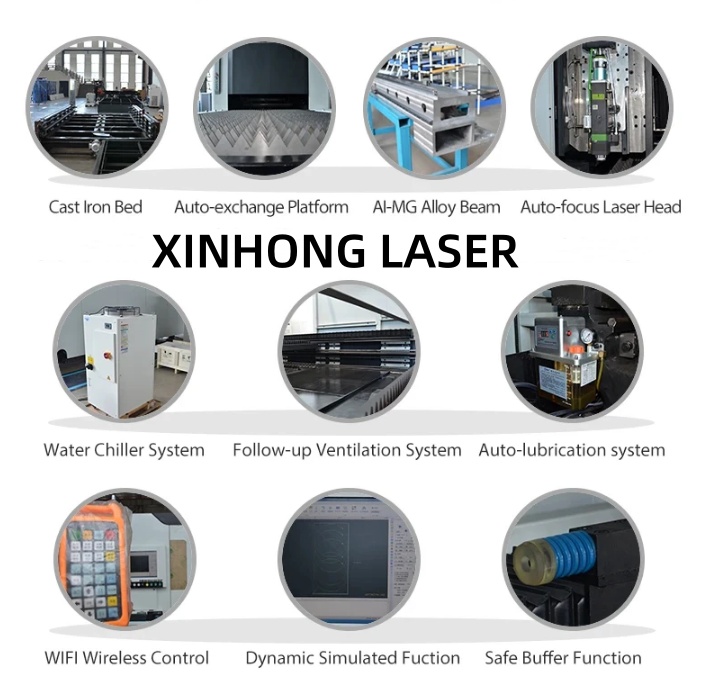 Cast Iron Bed
Auto-exchange Platform
Al-MG Alloy Beam
Auto-focus Laser Head

XINHONG LASER

Water Chiller System
Follow-up Ventilation System
Auto-lubrication system

WIFI Wireless Control
Dynamic Simulated Fuction
Safe Buffer Function