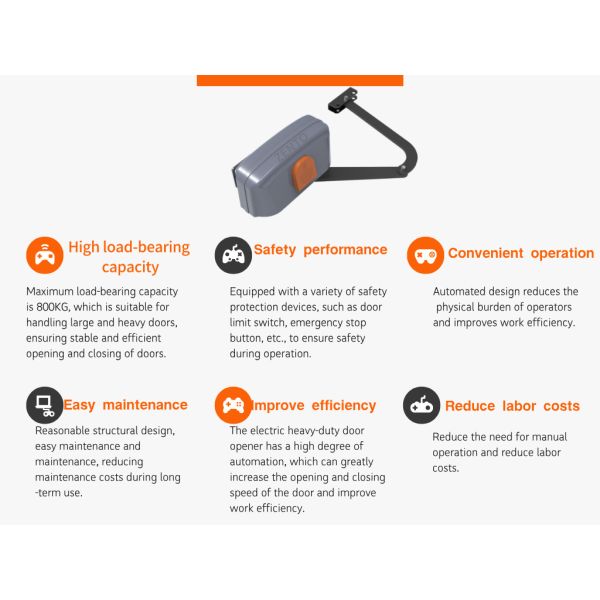 High load-bearing capacity

Maximum load-bearing capacity is 800KG, which is suitable for handling large and heavy doors, ensuring stable and efficient opening and closing of doors.

Safety performance

Equipped with a variety of safety protection devices, such as door limit switch, emergency stop button, etc., to ensure safety during operation.

Convenient operation

Automated design reduces the physical burden of operators and improves work efficiency.

Easy maintenance

Reasonable structural design, easy maintenance and maintenance, reducing maintenance costs during long -term use.

Improve efficiency

The electric heavy-duty door opener has a high degree of automation, which can greatly increase the opening and closing speed of the door and improve work efficiency.

Reduce labor costs

Reduce the need for manual operation and reduce labor costs.