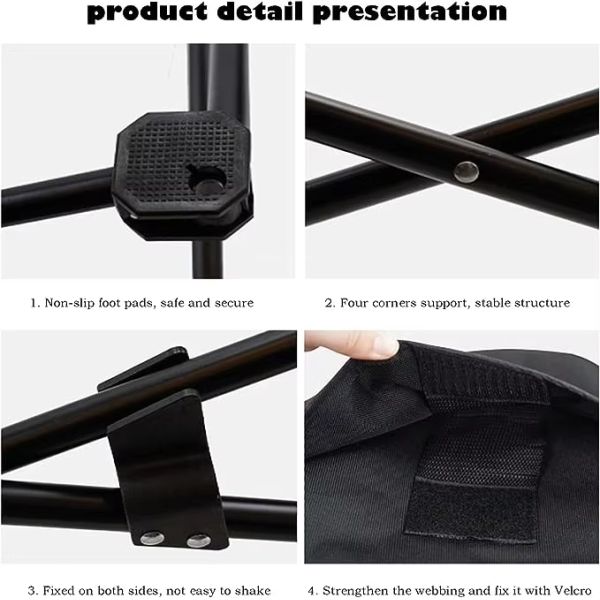 product detail presentation

1. Non-slip foot pads, safe and secure

2. Four corners support, stable structure

3. Fixed on both sides, not easy to shake

4. Strengthen the webbing and fix it with Velcro